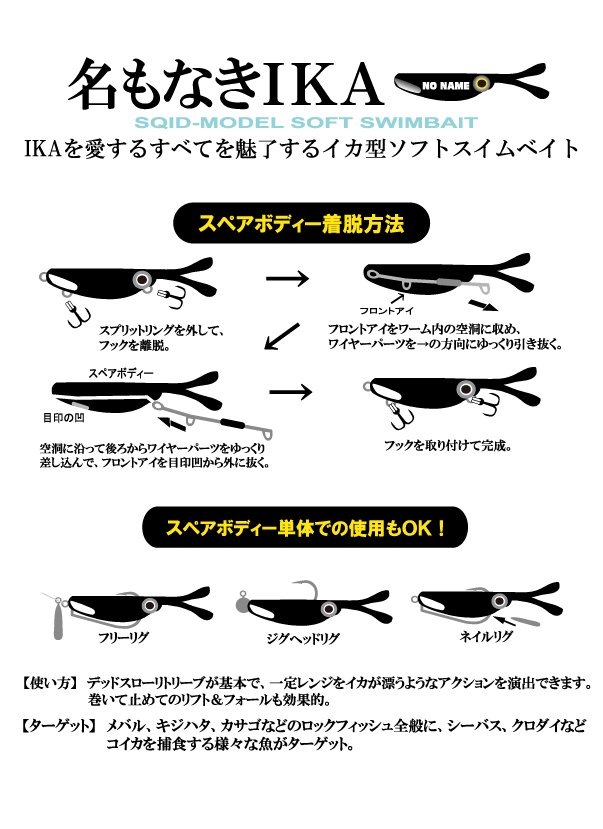 名もなきIKA

NO NAME

SQID-MODEL SOFT SWIMBAIT

IKAを愛するすべてを魅了するイカ型ソフトスイムベイト

スペアボディー着脱方法

スプリットリングを外して、フックを離脱。

フロントアイ

フロントアイをワーム内の空洞に収め、ワイヤーパーツを→の方向にゆっくり引き抜く。

スペアボディー

目印の凹

空洞に沿って後ろからワイヤーパーツをゆっくり差し込んで、フロントアイを目印凹から外に抜く。

フックを取り付けて完成。

スペアボディー単体での使用もOK！

フリーリグ

ジグヘッドリグ

ネイルリグ

【使い方】 デッドスローリトリーブが基本で、一定レンジをイカが漂うようなアクションを演出できます。巻いて止めてのリフト＆フォールも効果的。

【ターゲット】 メバル、キジハタ、カサゴなどのロックフィッシュ全般に、シーバス、クロダイなどコイカを捕食する様々な魚がターゲット。